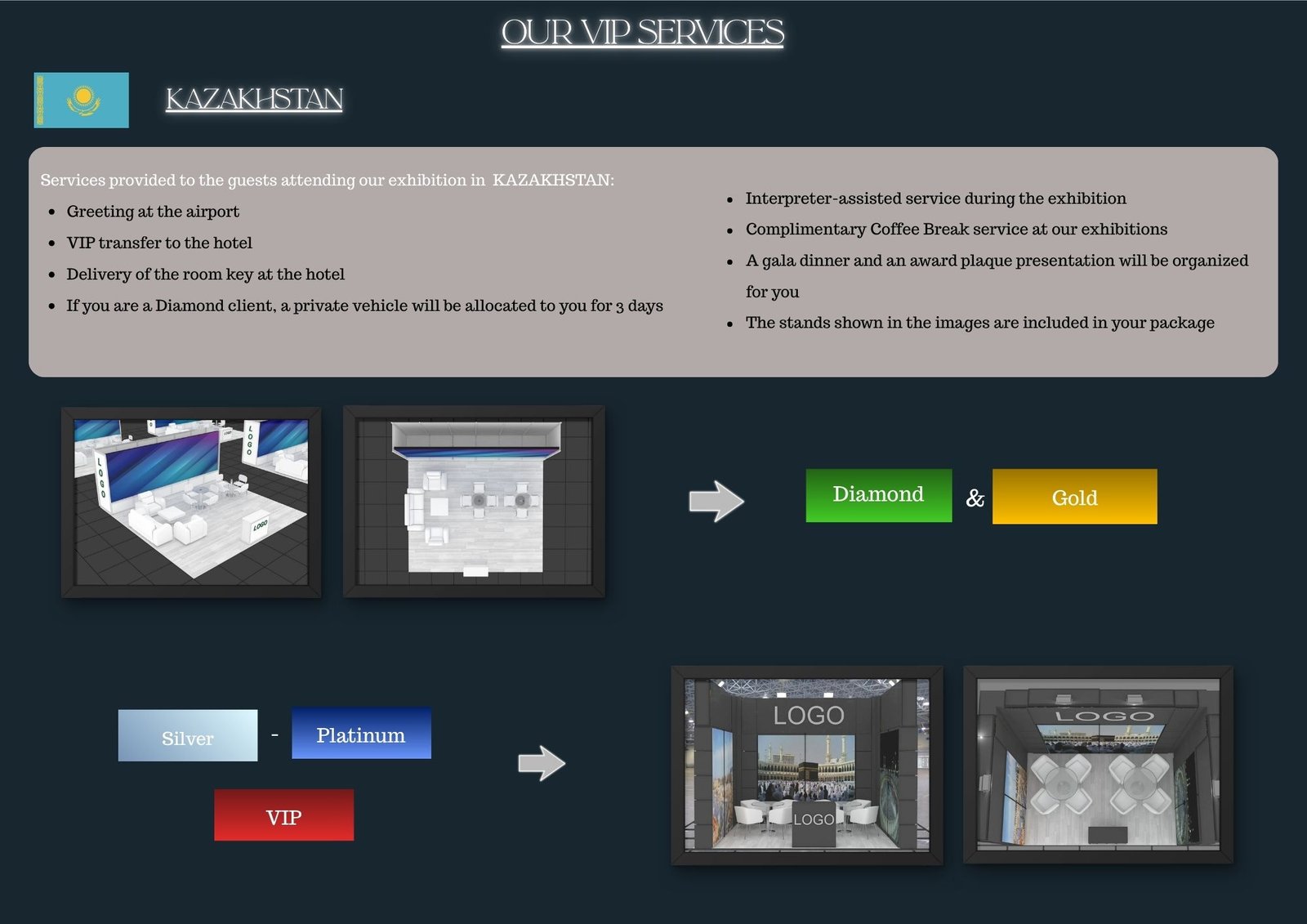 OUR VIP SERVICES

KAZAKHSTAN

Services provided to the guests attending our exhibition in KAZAKHSTAN:
- Greeting at the airport
- VIP transfer to the hotel
- Delivery of the room key at the hotel
- If you are a Diamond client, a private vehicle will be allocated to you for 3 days

- Interpreter-assisted service during the exhibition
- Complimentary Coffee Break service at our exhibitions
- A gala dinner and an award plaque presentation will be organized for you
- The stands shown in the images are included in your package

LOGO LOGO LOGO

Diamond & Gold

Silver - Platinum

VIP

LOGO

LOGO

LOGO